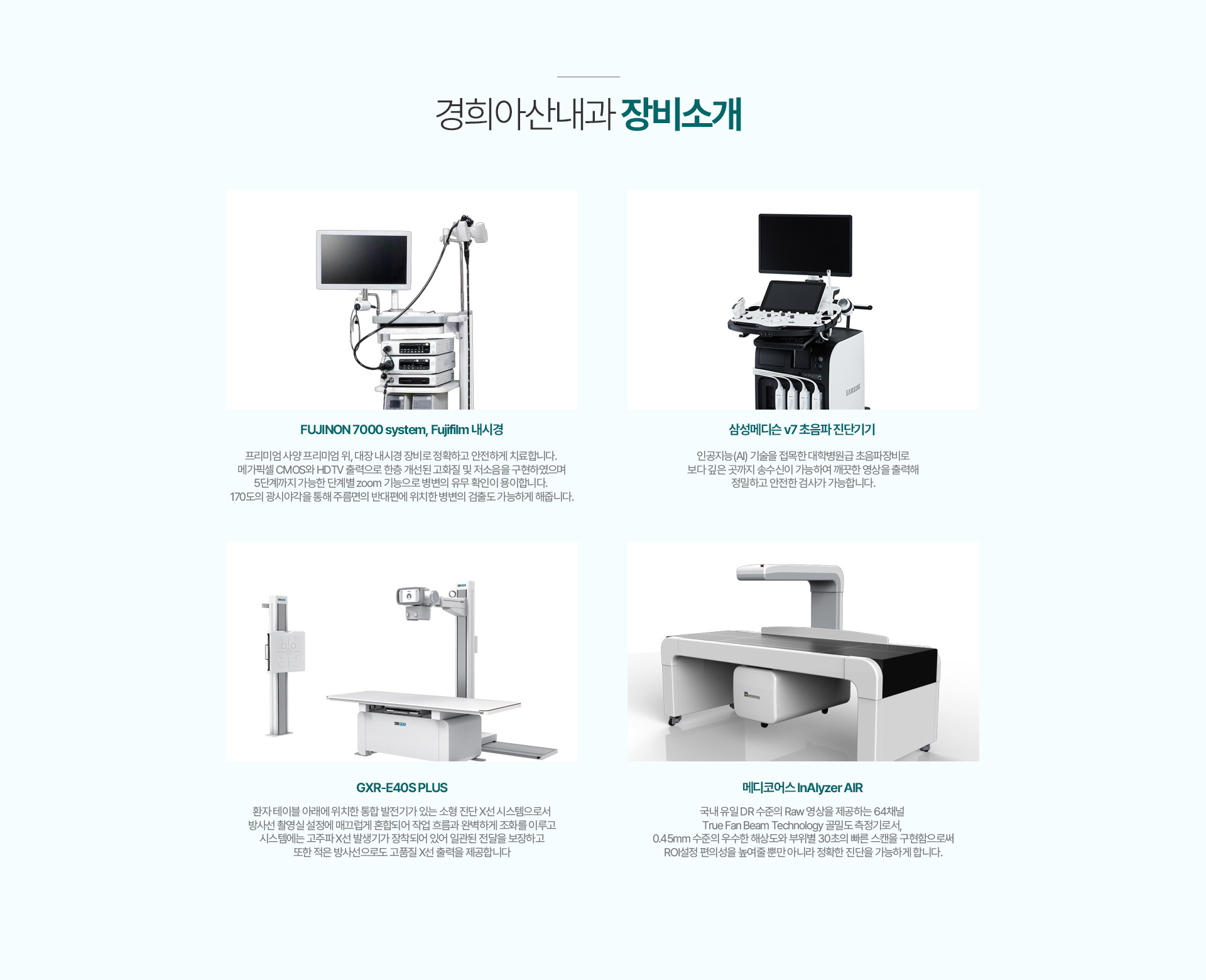 경희아산내과 장비소개

SAMSUNG

FUJINON 7000 system, Fujifilm 내시경

프리미엄 사양 프리미엄 위, 대장 내시경 장비로 정확하고 안전하게 치료합니다. 메가픽셀 CMOS와 HDTV 출력으로 한층 개선된 고화질 및 저소음을 구현하였으며 5단계까지 가능한 단계별 zoom 기능으로 병변의 유무 확인이 용이합니다. 170도의 광시야각을 통해 주름면의 반대편에 위치한 병변의 검출도 가능하게 해줍니다.

삼성메디슨 v7 초음파 진단기기

인공지능(AI) 기술을 접목한 대학병원급 초음파장비로 보다 깊은 곳까지 송수신이 가능하여 깨끗한 영상을 출력해 정밀하고 안전한 검사가 가능합니다.

DRGEM

GXR-E40S PLUS

환자 테이블 아래에 위치한 통합 발전기가 있는 소형 진단 X선 시스템으로서 방사선 촬영실 설정에 매끄럽게 혼합되어 작업 흐름과 완벽하게 조화를 이루고 시스템에는 고주파 X선 발생기가 장착되어 있어 일관된 전달을 보장하고 또한 적은 방사선으로도 고품질 X선 출력을 제공합니다

메디코어스 InAlyzer AIR

국내 유일 DR 수준의 Raw 영상을 제공하는 64채널 True Fan Beam Technology 골밀도 측정기로서, 0.45mm 수준의 우수한 해상도와 부위별 30초의 빠른 스캔을 구현함으로써 ROI설정 편의성을 높여줄 뿐만 아니라 정확한 진단을 가능하게 합니다.